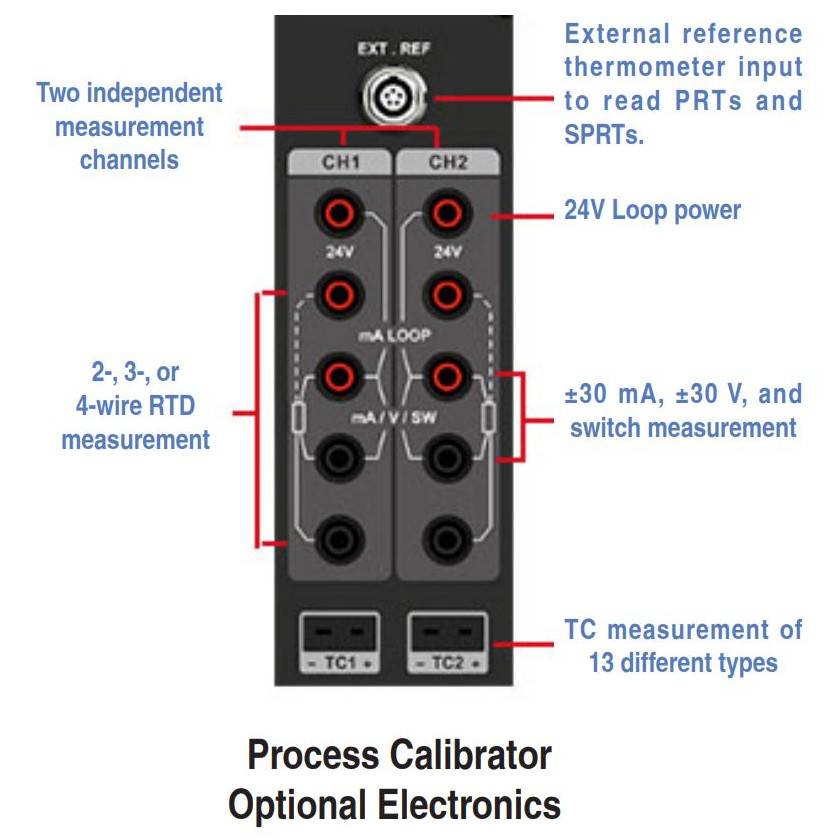 EXT . REF

External reference thermometer input to read PRTs and SPRTs.

Two independent measurement channels

CH1

CH2

24V Loop power

24V

24V

mA LOOP

2-, 3-, or 4-wire RTD measurement

mA / V / SW

±30 mA, ±30 V, and switch measurement

- TC1 +

- TC2 +

TC measurement of 13 different types

Process Calibrator Optional Electronics